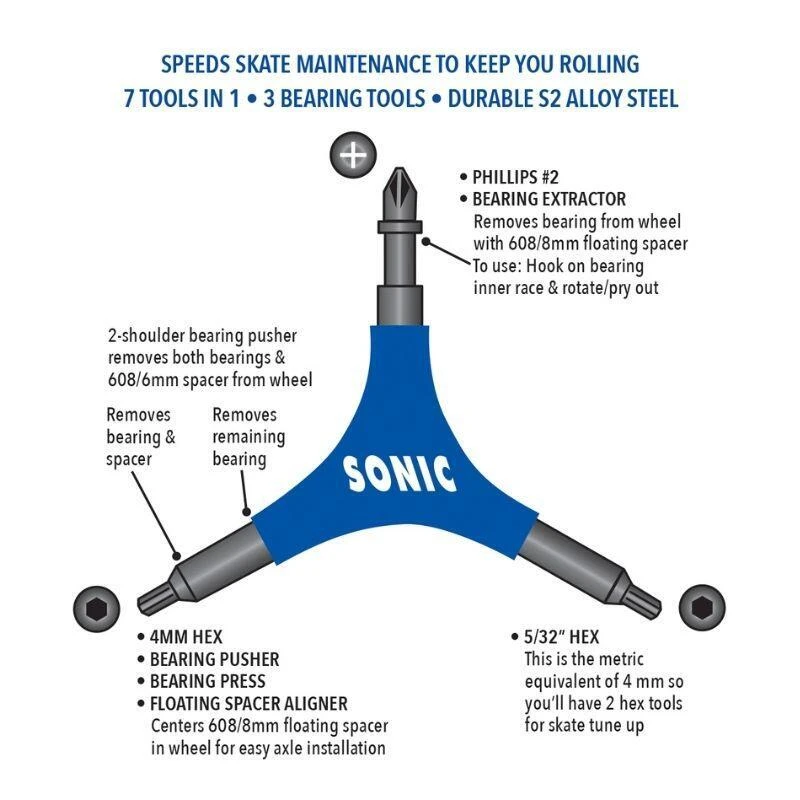 SPEEDS SKATE MAINTENANCE TO KEEP YOU ROLLING
7 TOOLS IN 1 • 3 BEARING TOOLS • DURABLE S2 ALLOY STEEL

• PHILLIPS #2
• BEARING EXTRACTOR
Removes bearing from wheel with 608/8mm floating spacer
To use: Hook on bearing inner race & rotate/pry out

2-shoulder bearing pusher removes both bearings & 608/6mm spacer from wheel

Removes bearing & spacer

Removes remaining bearing

SONIC

• 4MM HEX
• BEARING PUSHER
• BEARING PRESS
• FLOATING SPACER ALIGNER
Centers 608/8mm floating spacer in wheel for easy axle installation

• 5/32" HEX
This is the metric equivalent of 4 mm so you'll have 2 hex tools for skate tune up